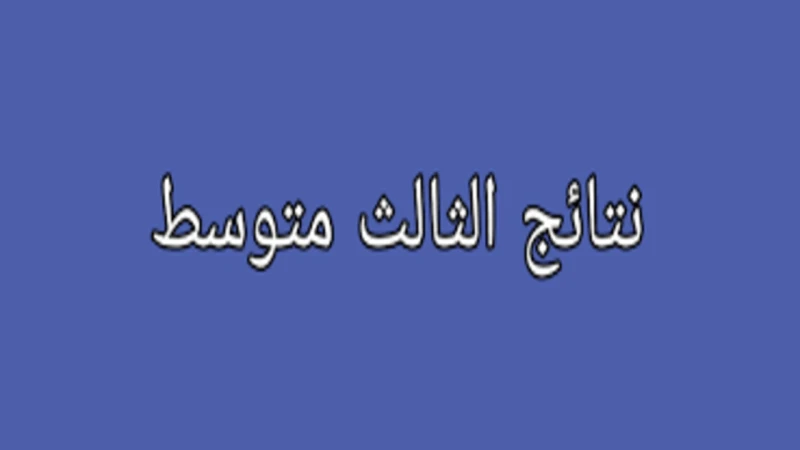 نتائج الثالث متوسط